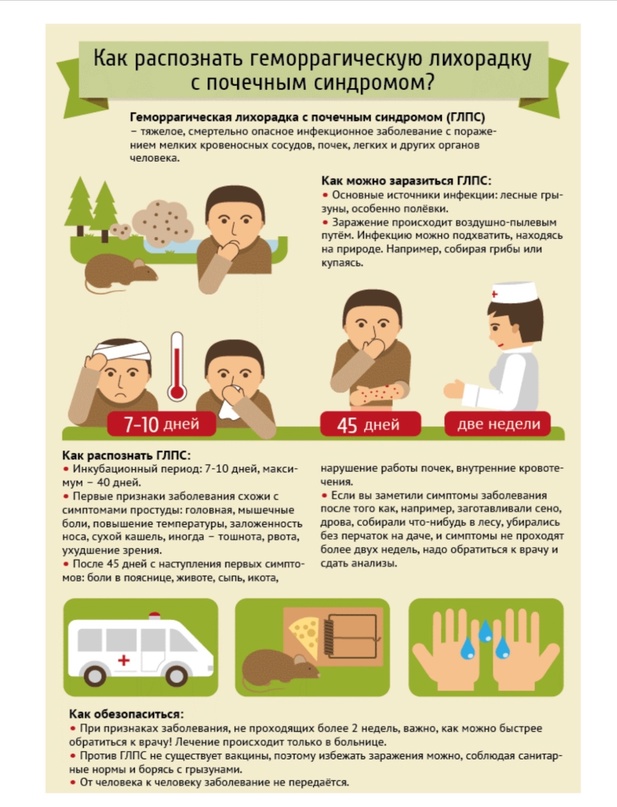 Как распознать геморрагическую лихорадку с почечным синдромом?

Геморрагическая лихорадка с почечным синдромом (ГЛПС) – тяжелое, смертельно опасное инфекционное заболевание с поражением мелких кровеносных сосудов, почек, легких и других органов человека.

Как можно заразиться ГЛПС:
• Основные источники инфекции: лесные грызуны, особенно полёвки.
• Заражение происходит воздушно-пылевым путём. Инфекцию можно подхватить, находясь на природе. Например, собирая грибы или купаясь.

7–10 дней

45 дней

две недели

Как распознать ГЛПС:
• Инкубационный период: 7-10 дней, максимум – 40 дней.
• Первые признаки заболевания схожи с симптомами простуды: головная, мышечные боли, повышение температуры, заложенность носа, сухой кашель, иногда – тошнота, рвота, ухудшение зрения.
• После 45 дней с наступления первых симптомов: боли в пояснице, животе, сыпь, икота, нарушение работы почек, внутренние кровотечения.
• Если вы заметили симптомы заболевания после того как, например, заготавливали сено, дрова, собирали что-нибудь в лесу, убирались без перчаток на даче, и симптомы не проходят более двух недель, надо обратиться к врачу и сдать анализы.

Как обезопаситься:
• При признаках заболевания, не проходящих более 2 недель, важно, как можно быстрее обратиться к врачу! Лечение происходит только в больнице.
• Против ГЛПС не существует вакцины, поэтому избежать заражения можно, соблюдая санитарные нормы и борясь с грызунами.
• От человека к человеку заболевание не передаётся.